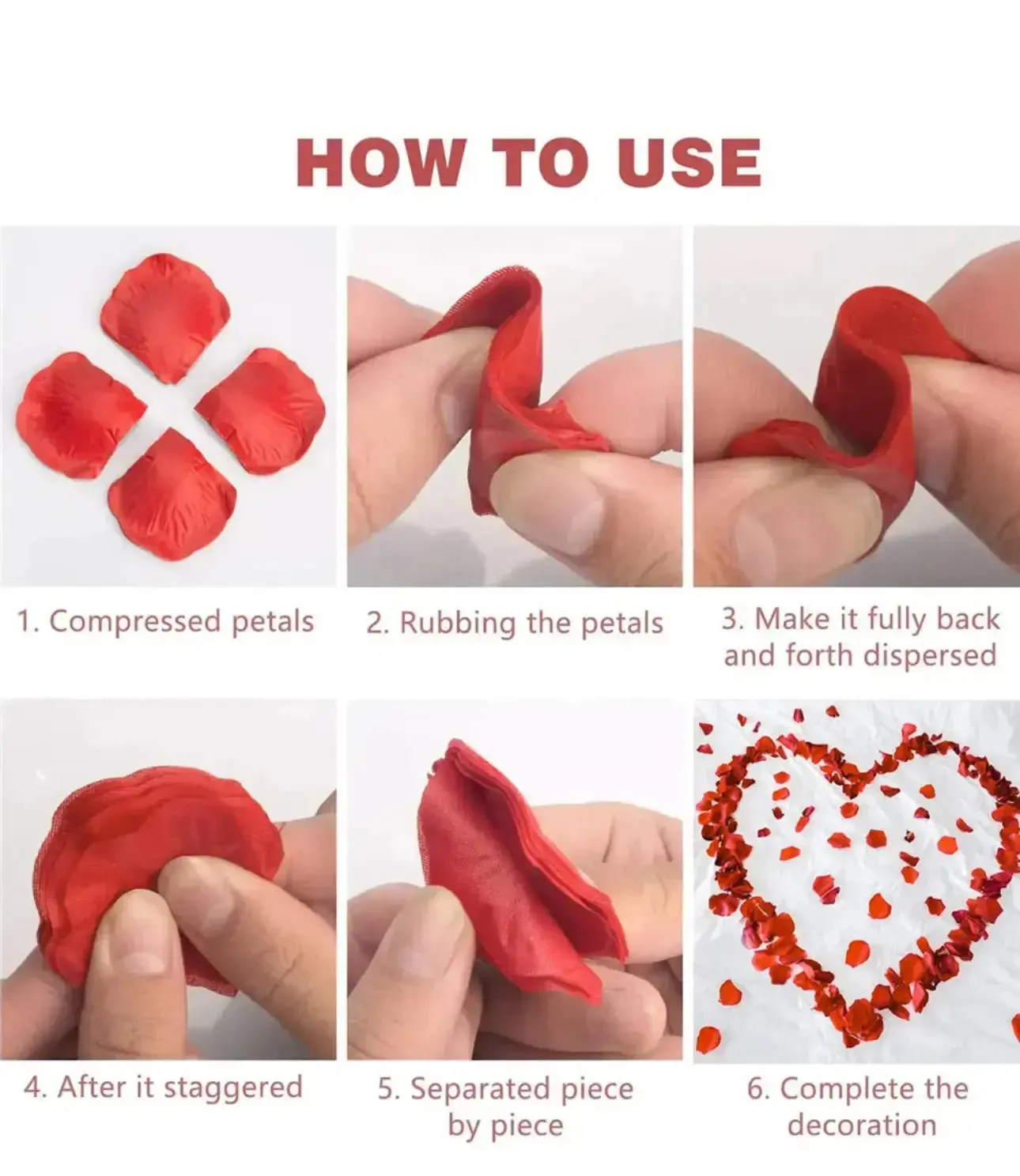 HOW TO USE

1. Compressed petals

2. Rubbing the petals

3. Make it fully back and forth dispersed

4. After it staggered

5. Separated piece by piece

6. Complete the decoration