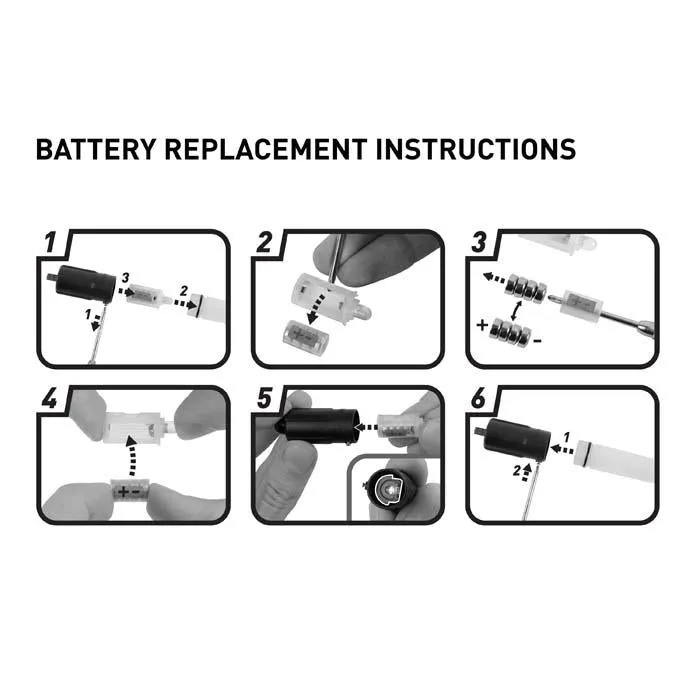 BATTERY REPLACEMENT INSTRUCTIONS

1

3

2

1

2

3

+

-

4

+ -

5

6

1

2